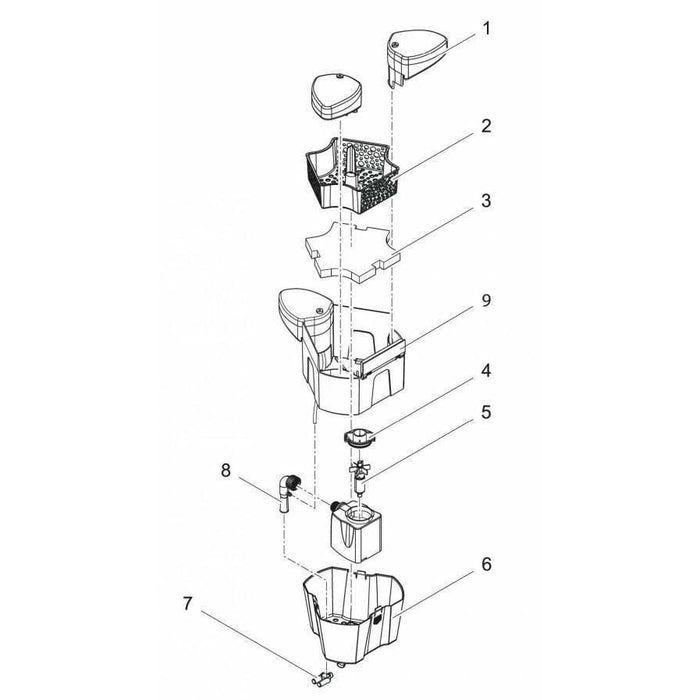 1
2
3
9
4
5
8
6
7