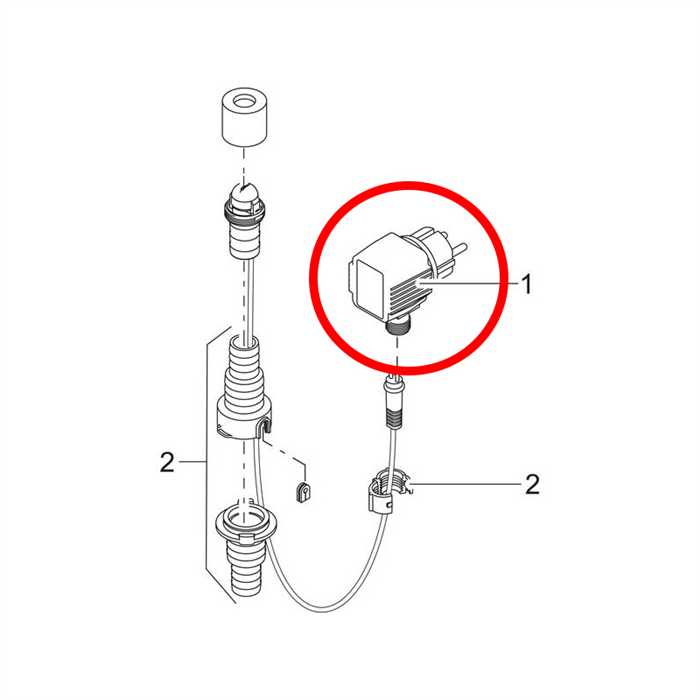 1
2
2