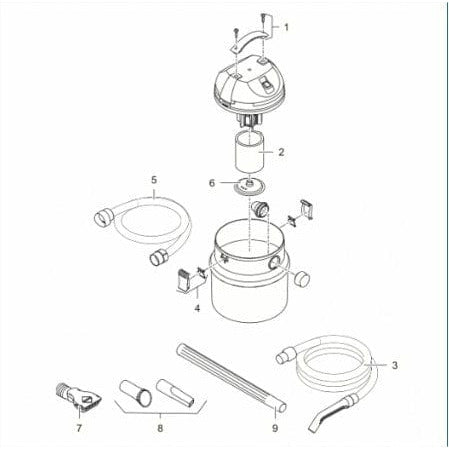 1
2
5
6
4
3
7
8
9