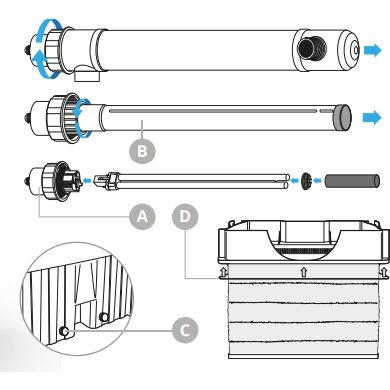 B

A

D

C