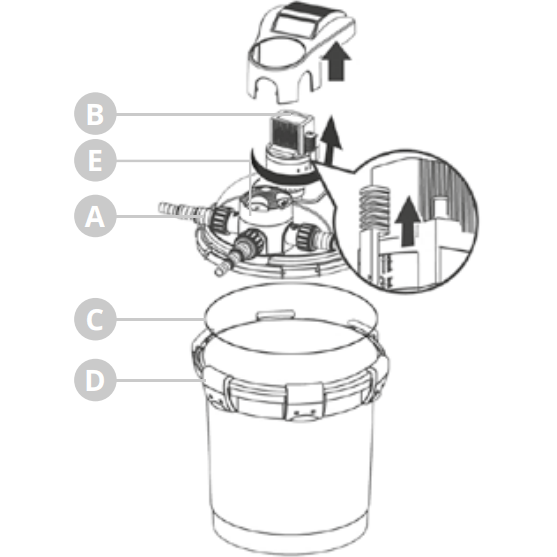 B
E
A
C
D