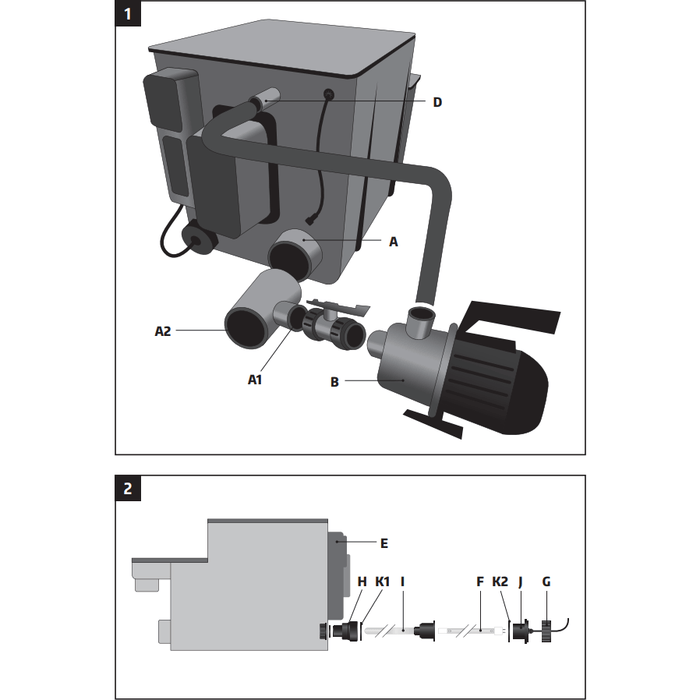 1

D

A

A2

A1

B

2

E

H K1 I

F K2 J G