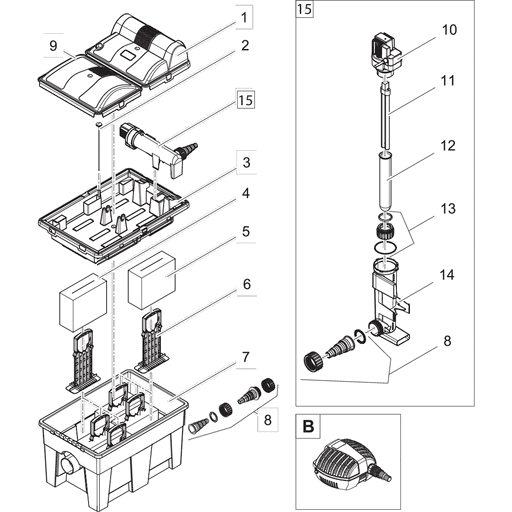 1
9
2
15
3
4
5
6
7
8
15
10
11
12
13
14
8
B