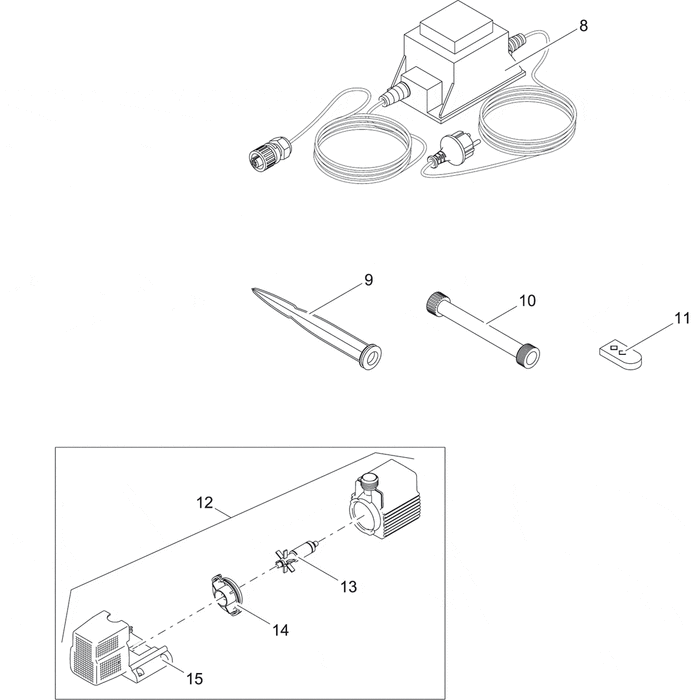 8

9

10

11

12

13

14

15