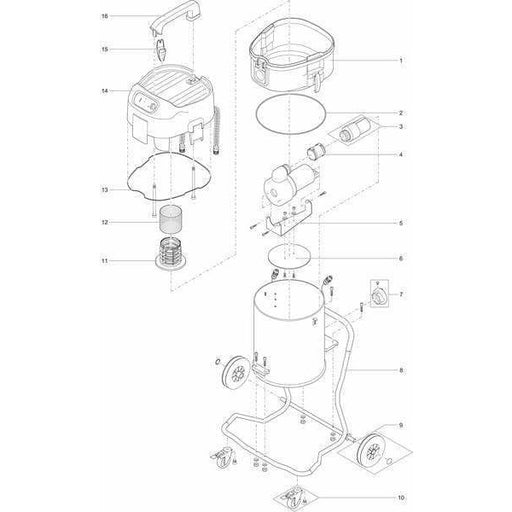 16
15
14
13
12
11
1
2
3
4
5
6
7
8
9
10