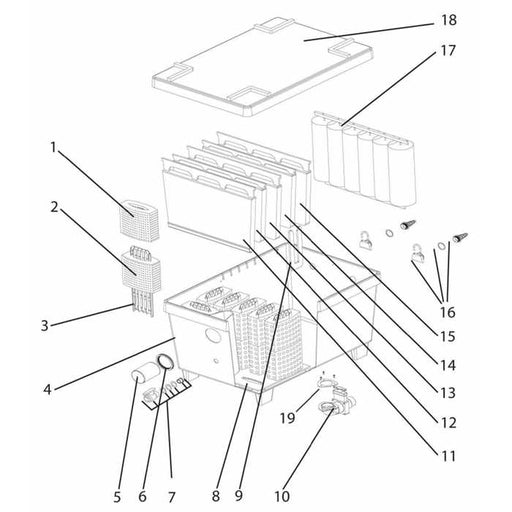 18
17
1
2
3
4
16
15
14
13
12
11
19
5
6
7
8
9
10